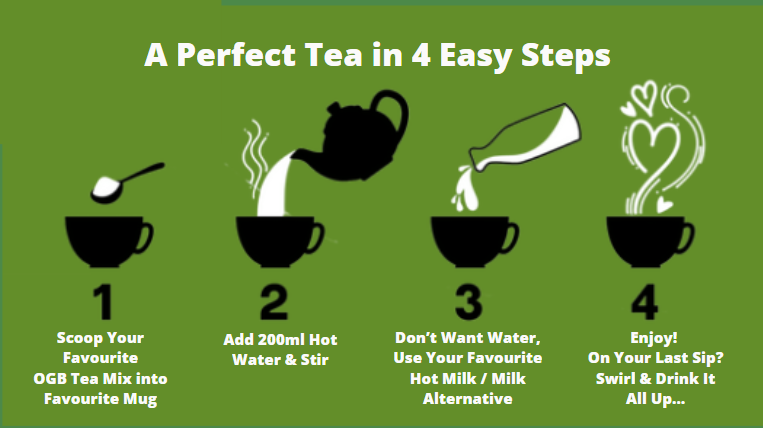 A Perfect Tea in 4 Easy Steps

1

Scoop Your Favourite OGB Tea Mix into Favourite Mug

2

Add 200ml Hot Water & Stir

3

Don't Want Water, Use Your Favourite Hot Milk / Milk Alternative

4

Enjoy! On Your Last Sip? Swirl & Drink It All Up...